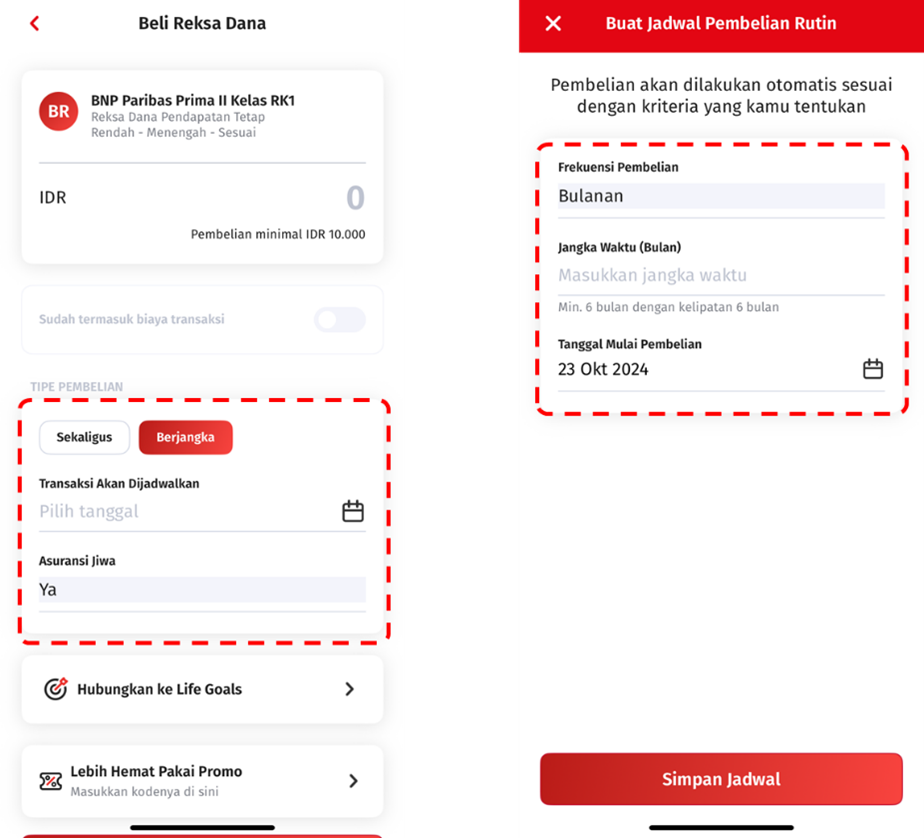 Beli Reksa Dana

BR
BNP Paribas Prima II Kelas RK1
Reksa Dana Pendapatan Tetap
Rendah - Menengah - Sesuai

IDR 0

Pembelian minimal IDR 10.000

Sudah termasuk biaya transaksi

TIPE PEMBELIAN

Sekaligus
Berjangka

Transaksi Akan Dijadwalkan
Pilih tanggal

Asuransi Jiwa
Ya

Hubungkan ke Life Goals

Lebih Hemat Pakai Promo
Masukkan kodenya di sini

Buat Jadwal Pembelian Rutin

Pembelian akan dilakukan otomatis sesuai dengan kriteria yang kamu tentukan

Frekuensi Pembelian
Bulanan

Jangka Waktu (Bulan)
Masukkan jangka waktu
Min. 6 bulan dengan kelipatan 6 bulan

Tanggal Mulai Pembelian
23 Okt 2024

Simpan Jadwal